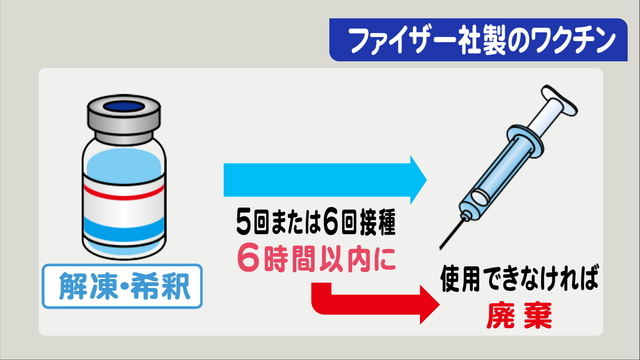 ファイザー社製のワクチン

解凍・希釈

5回または6回接種
6時間以内に

使用できなければ
廃棄