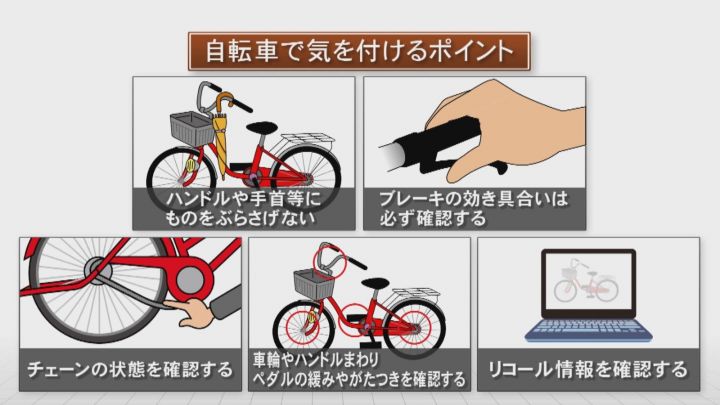 自転車で気を付けるポイント

ハンドルや手首等に
ものをぶらさげない

ブレーキの効き具合いは
必ず確認する

チェーンの状態を確認する

車輪やハンドルまわり
ペダルの緩みやがたつきを確認する

リコール情報を確認する