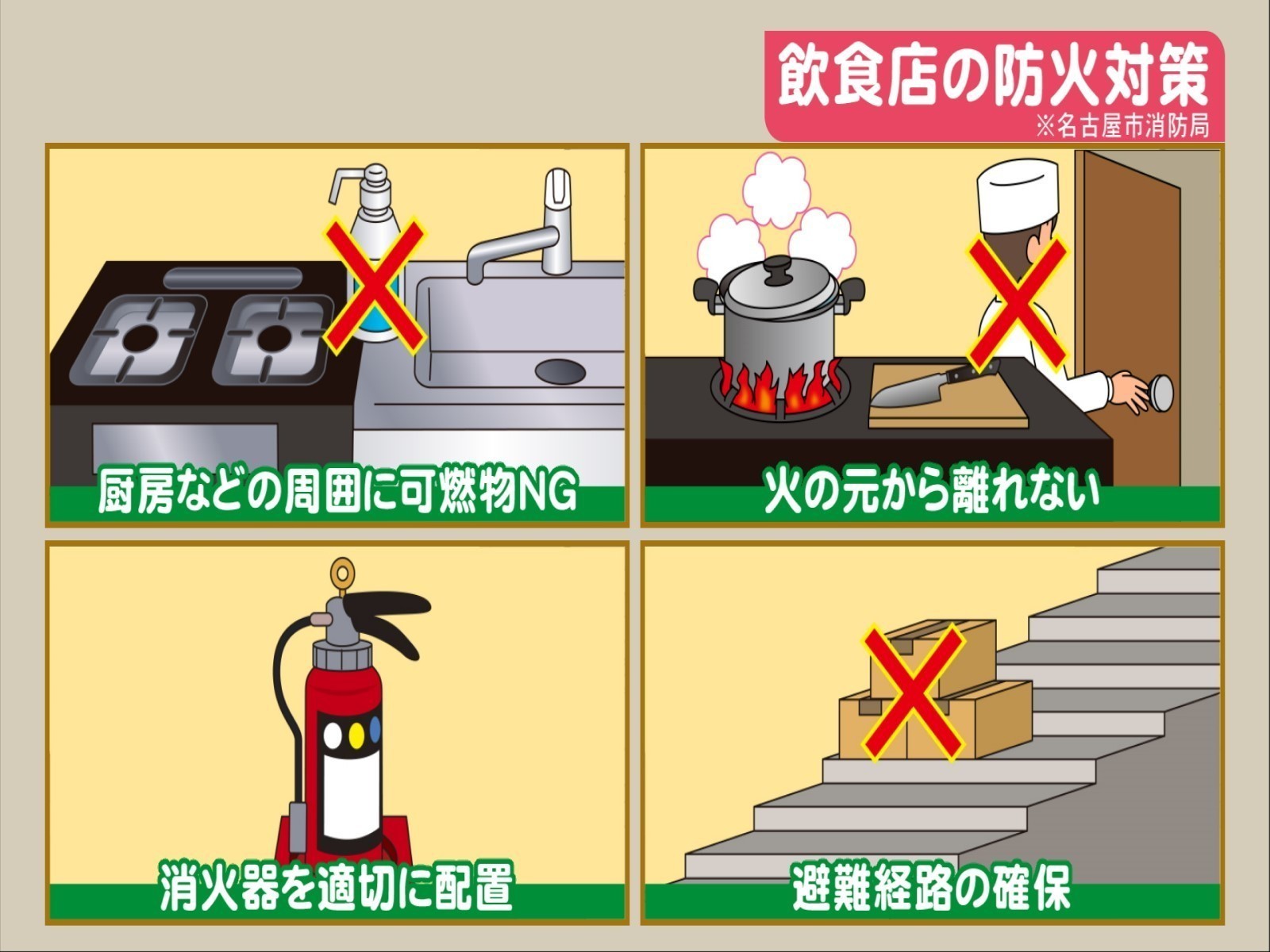 飲食店の防火対策
※名古屋市消防局

厨房などの周囲に可燃物NG

火の元から離れない

消火器を適切に配置

避難経路の確保